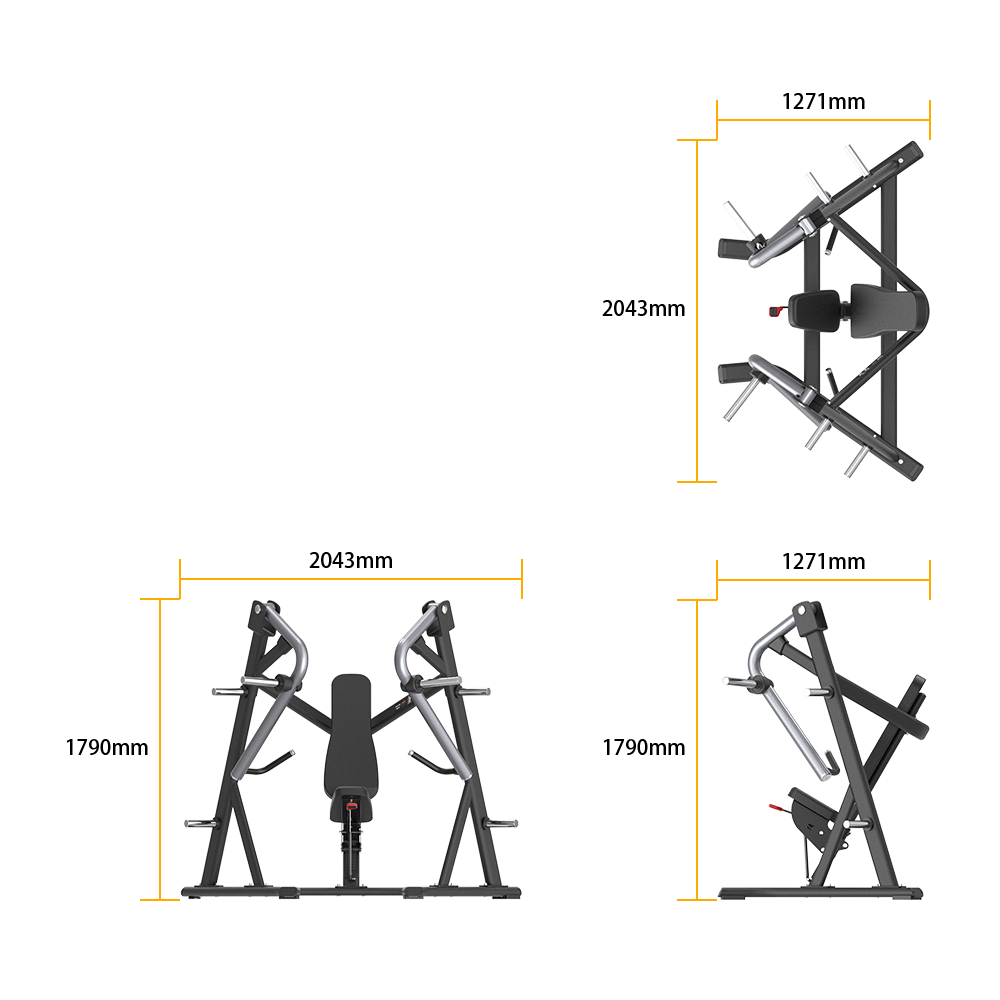 1271mm

2043mm

2043mm

1790mm

1271mm

1790mm