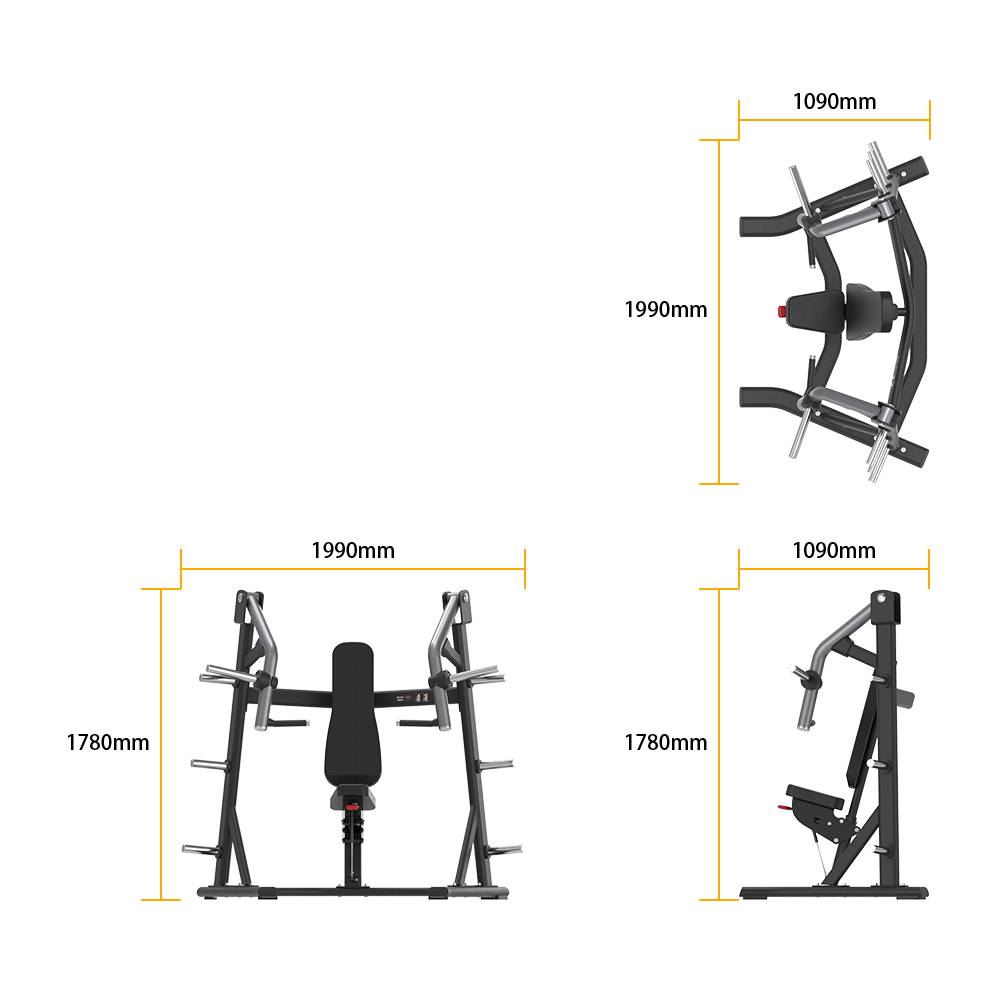 1090mm

1990mm

1990mm

1780mm

1090mm

1780mm